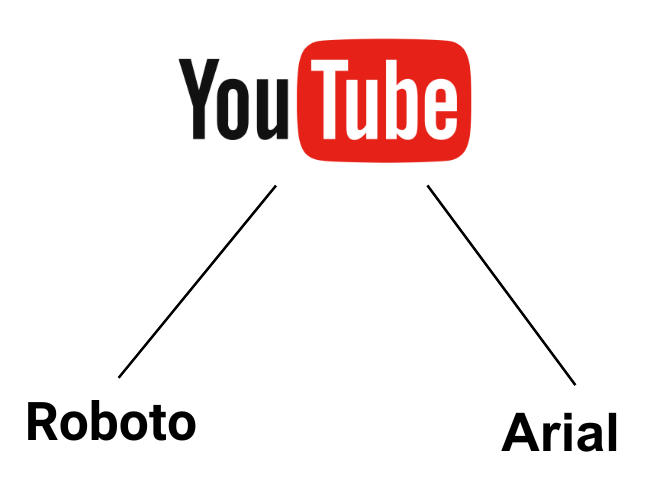 YouTube

Roboto

Arial